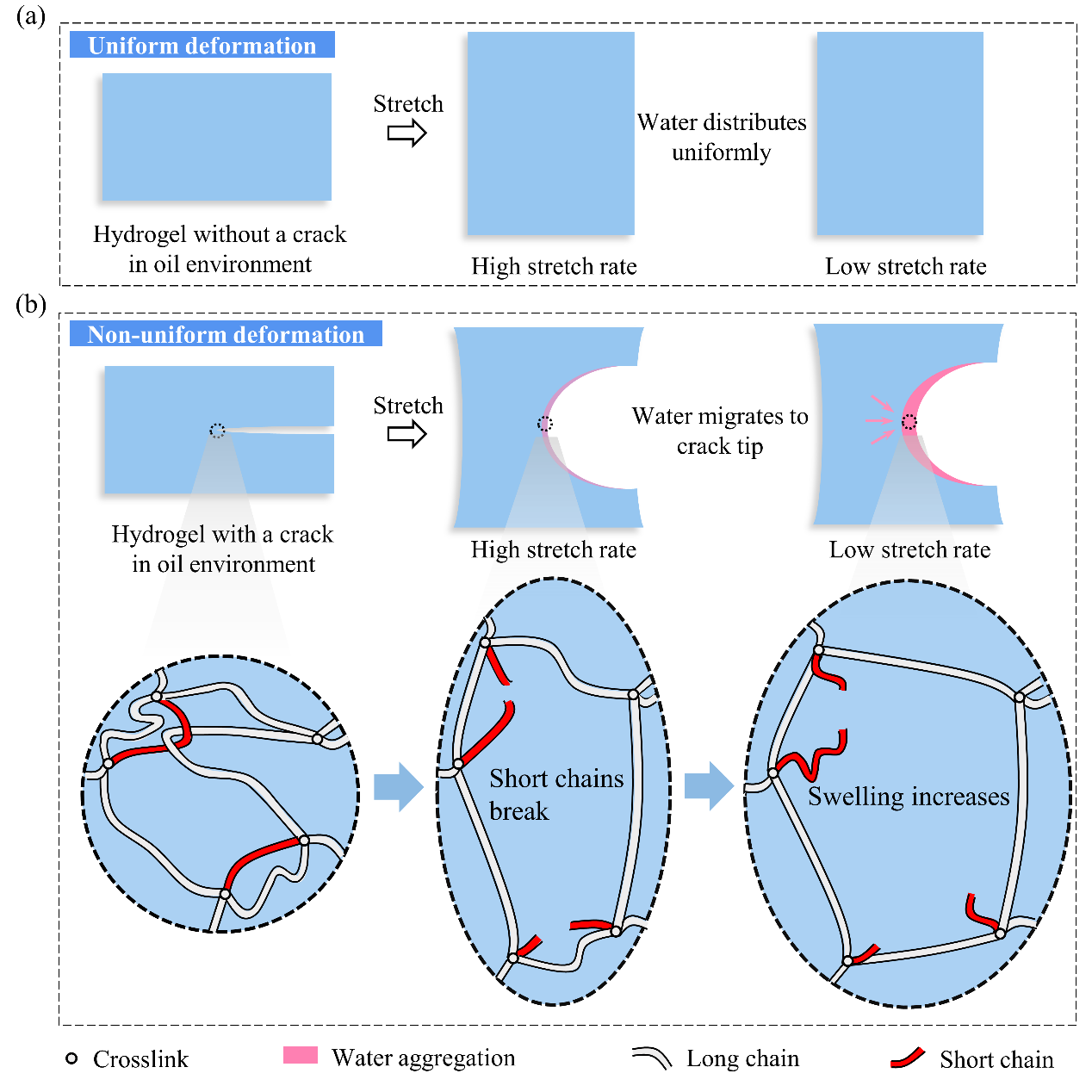 (a)

Uniform deformation

Stretch

Water distributes uniformly

Hydrogel without a crack in oil environment

High stretch rate

Low stretch rate

(b)

Non-uniform deformation

Stretch

Water migrates to crack tip

Hydrogel with a crack in oil environment

High stretch rate

Low stretch rate

Short chains break

Swelling increases

Crosslink

Water aggregation

Long chain

Short chain